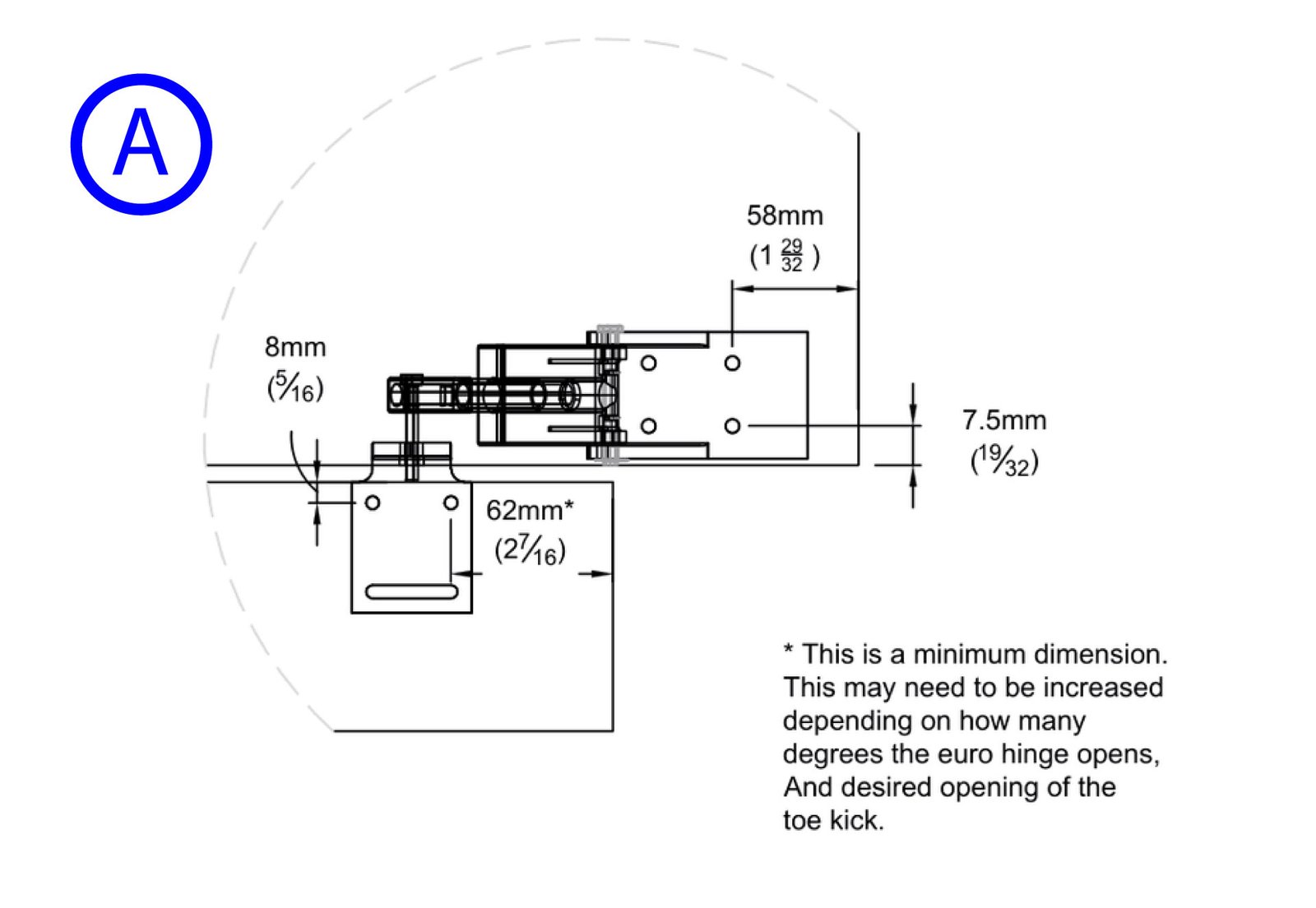 A

58mm
($1\frac{29}{32}$)

8mm
($\frac{5}{16}$)

7.5mm
($\frac{19}{32}$)

62mm*
($2\frac{7}{16}$)

* This is a minimum dimension. This may need to be increased depending on how many degrees the euro hinge opens, And desired opening of the toe kick.